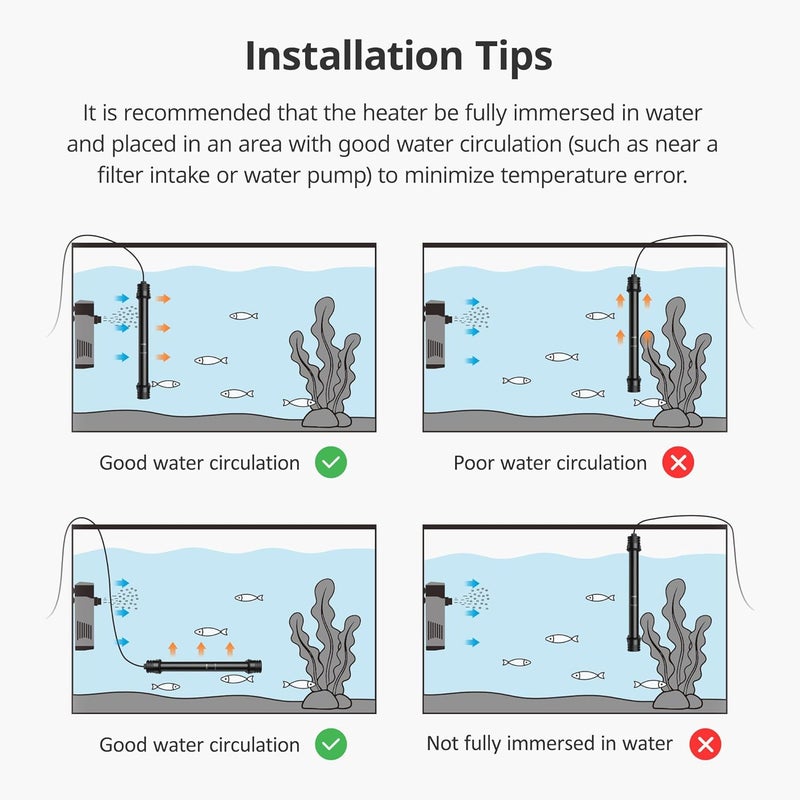 Installation Tips

It is recommended that the heater be fully immersed in water and placed in an area with good water circulation (such as near a filter intake or water pump) to minimize temperature error.

Good water circulation

Poor water circulation

Good water circulation

Not fully immersed in water